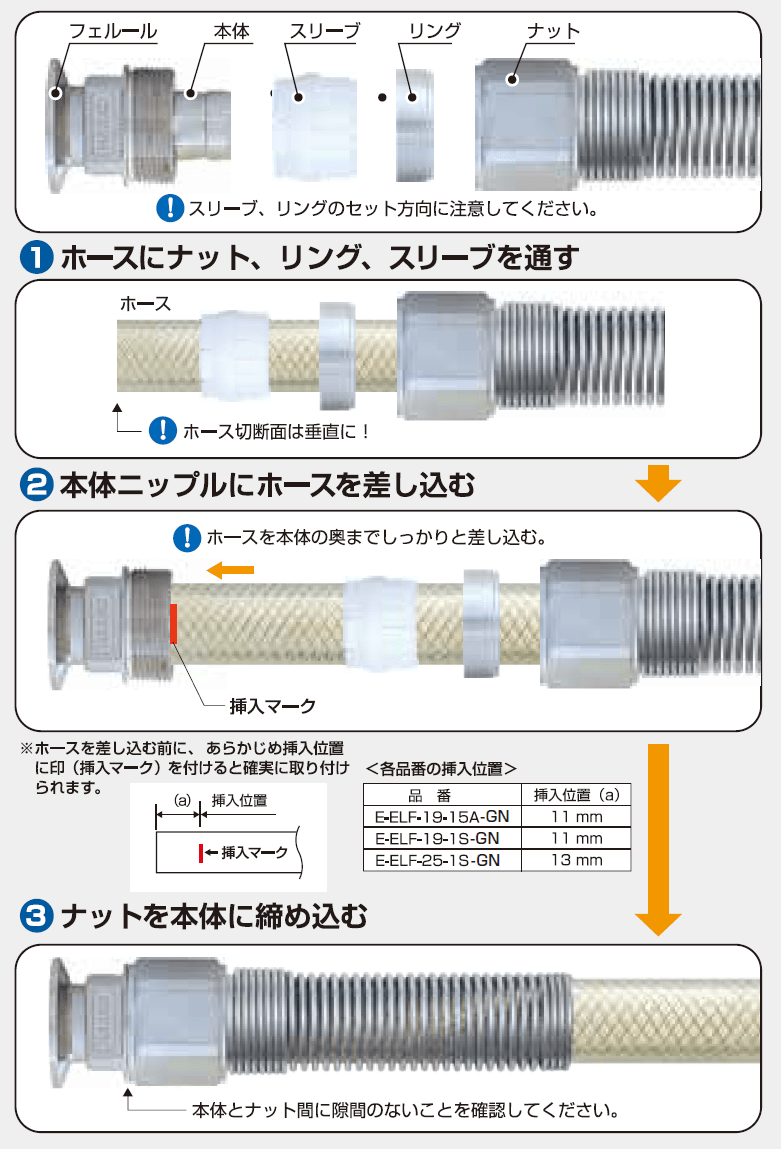 フェルール　本体　スリーブ　リング　ナット

! スリーブ、リングのセット方向に注意してください。

1 ホースにナット、リング、スリーブを通す

ホース

! ホース切断面は垂直に！

2 本体ニップルにホースを差し込む

! ホースを本体の奥までしっかりと差し込む。

挿入マーク

※ホースを差し込む前に、あらかじめ挿入位置に印（挿入マーク）を付けると確実に取り付けられます。

(a)　挿入位置

挿入マーク

＜各品番の挿入位置＞

| 品　番 | 挿入位置（a） |
|---|---|
| E-ELF-19-15A-GN | 11 mm |
| E-ELF-19-1S-GN | 11 mm |
| E-ELF-25-1S-GN | 13 mm |

3 ナットを本体に締め込む

本体とナット間に隙間のないことを確認してください。